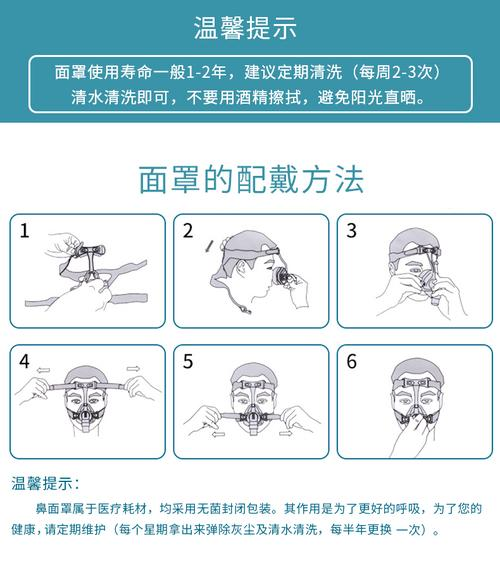 温馨提示

面罩使用寿命一般1-2年，建议定期清洗（每周2-3次）
清水清洗即可，不要用酒精擦拭，避免阳光直晒。

面罩的配戴方法

1

2

3

4

5

6

温馨提示：

鼻面罩属于医疗耗材，均采用无菌封闭包装。其作用是为了更好的呼吸，为了您的健康，请定期维护（每个星期拿出来弹除灰尘及清水清洗，每半年更换 一次）。